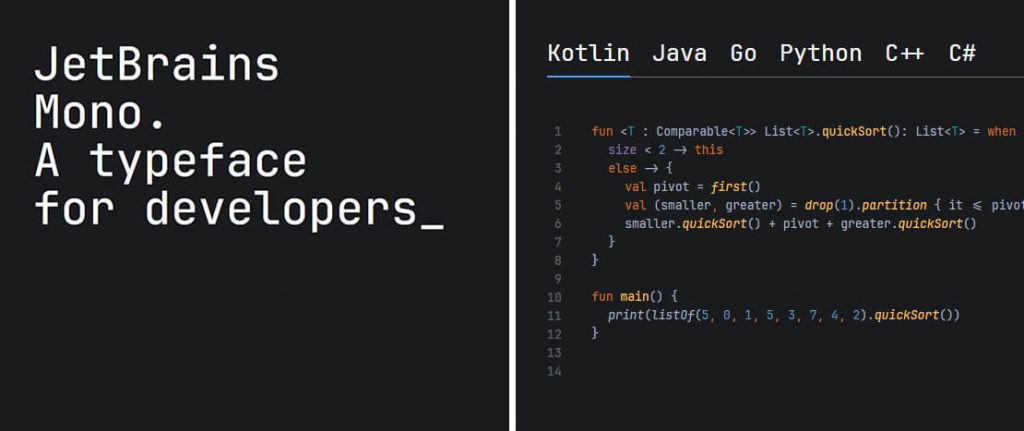 JetBrains Mono. A typeface for developers_

Kotlin Java Go Python C++ C#

1 fun <T : Comparable<T>> List<T>.quickSort(): List<T> = when
2 size < 2 → this
3 else → {
4 val pivot = first()
5 val (smaller, greater) = drop(1).partition { it ≤ pivot
6 smaller.quickSort() + pivot + greater.quickSort()
7 }
8 }
9
10 fun main() {
11 print(listOf(5, 0, 1, 5, 3, 7, 4, 2).quickSort())
12 }
13
14